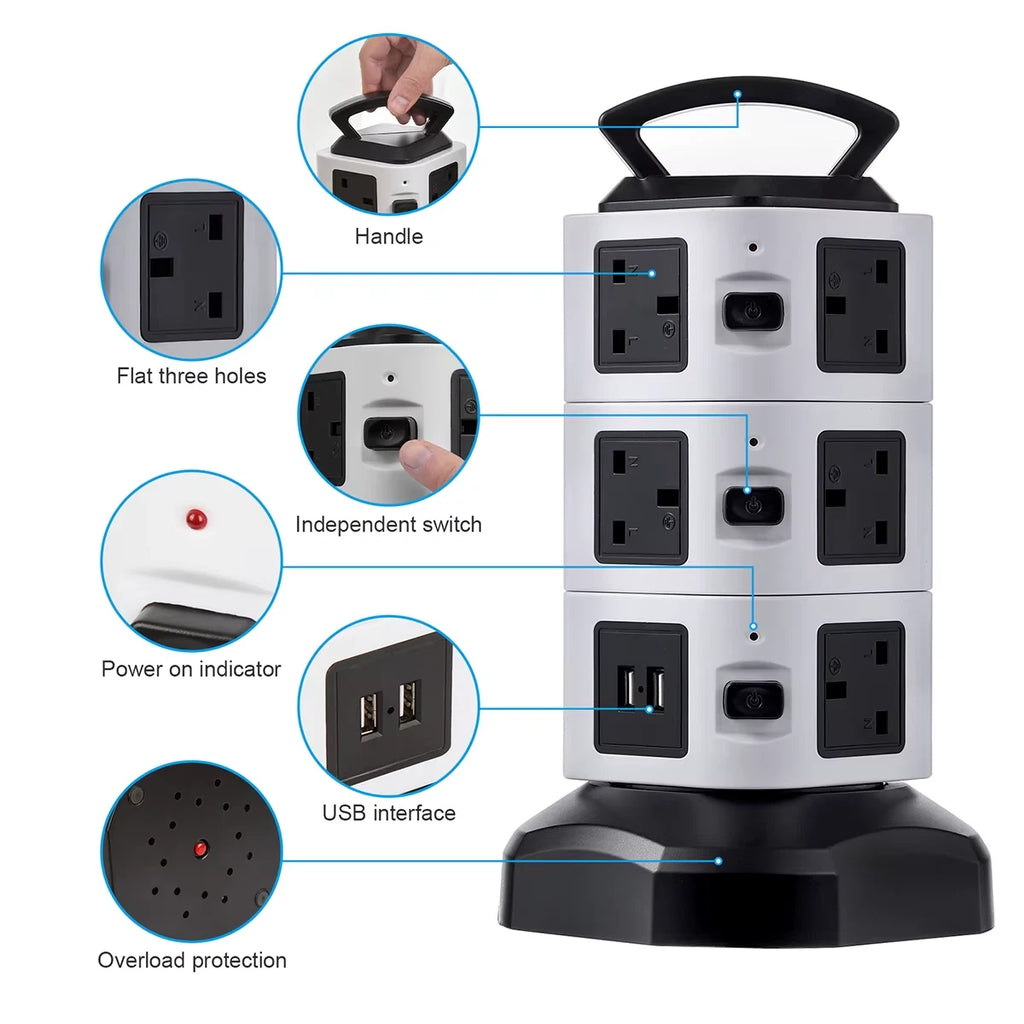 Handle

Flat three holes

Independent switch

Power on indicator

USB interface

Overload protection