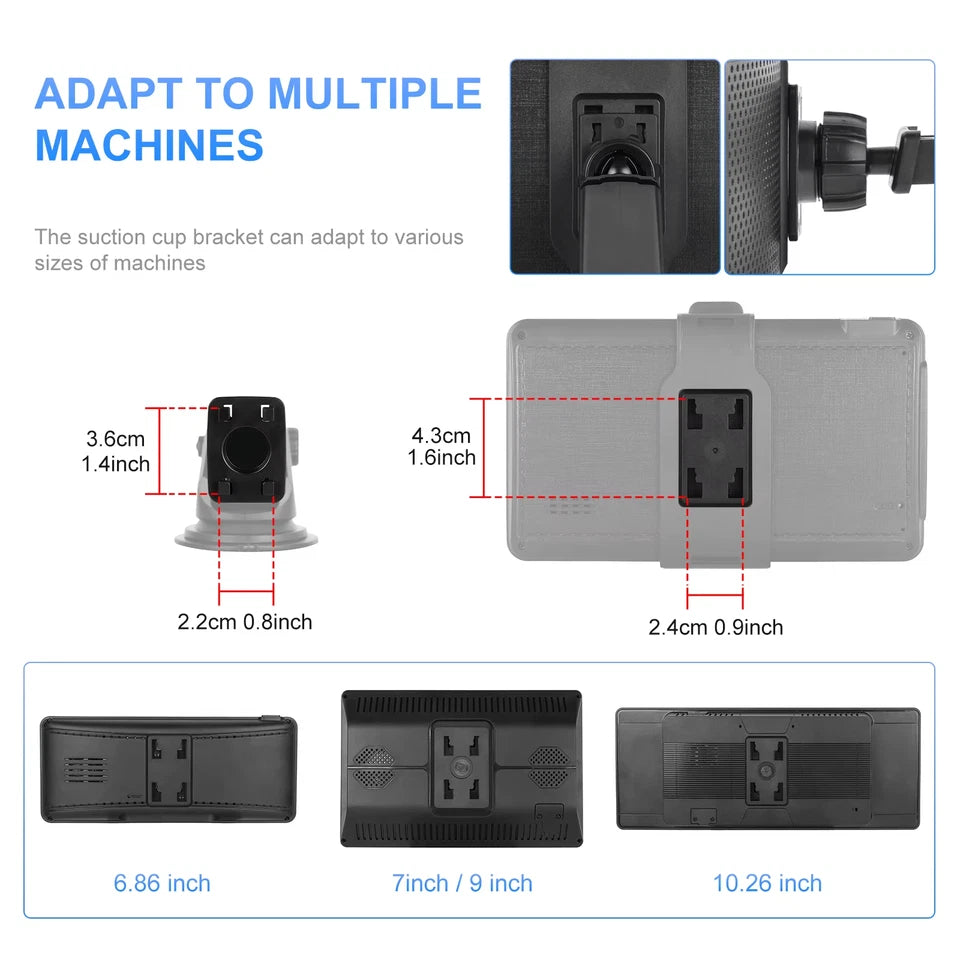 ADAPT TO MULTIPLE MACHINES

The suction cup bracket can adapt to various sizes of machines

3.6cm
1.4inch

2.2cm 0.8inch

4.3cm
1.6inch

2.4cm 0.9inch

6.86 inch

7inch / 9 inch

10.26 inch