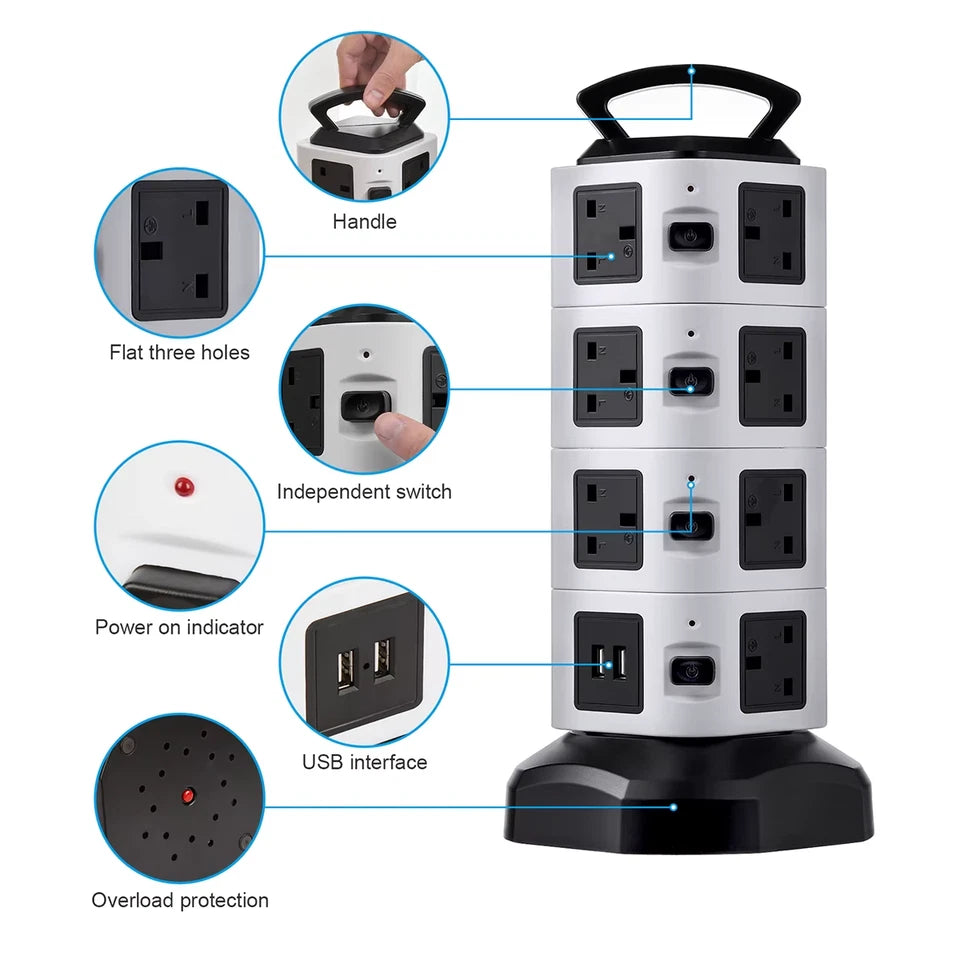 Handle

Flat three holes

Independent switch

Power on indicator

USB interface

Overload protection