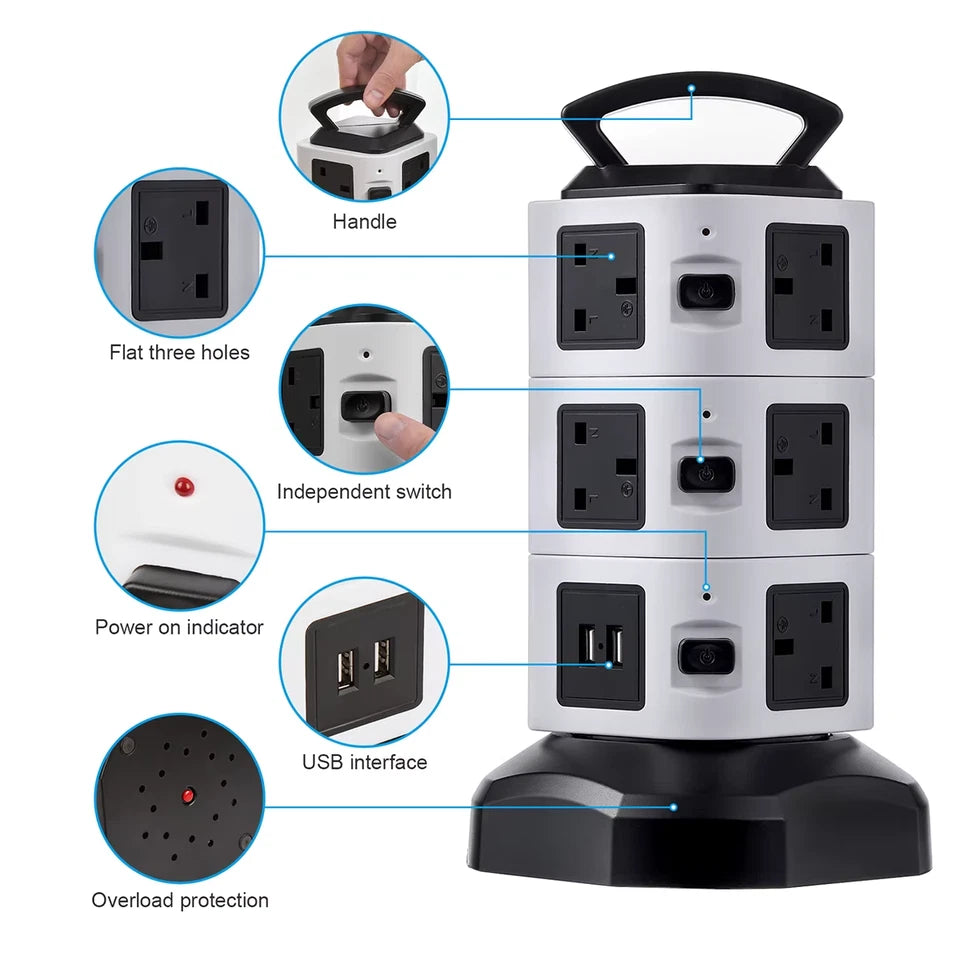 Handle

Flat three holes

Independent switch

Power on indicator

USB interface

Overload protection